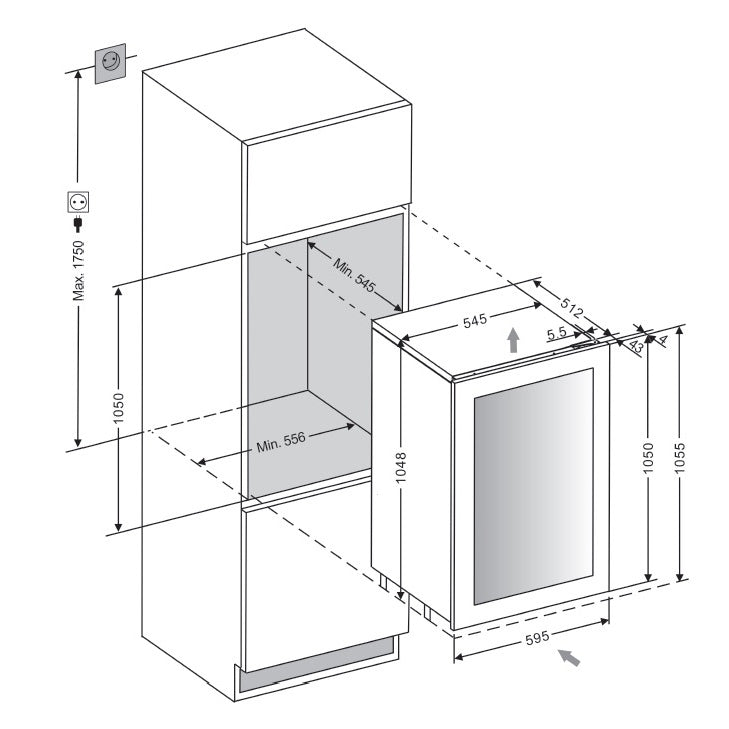 Max. 1750

1050

Min. 545

Min. 556

545

512

5.5

43

4

1048

1050

1055

595