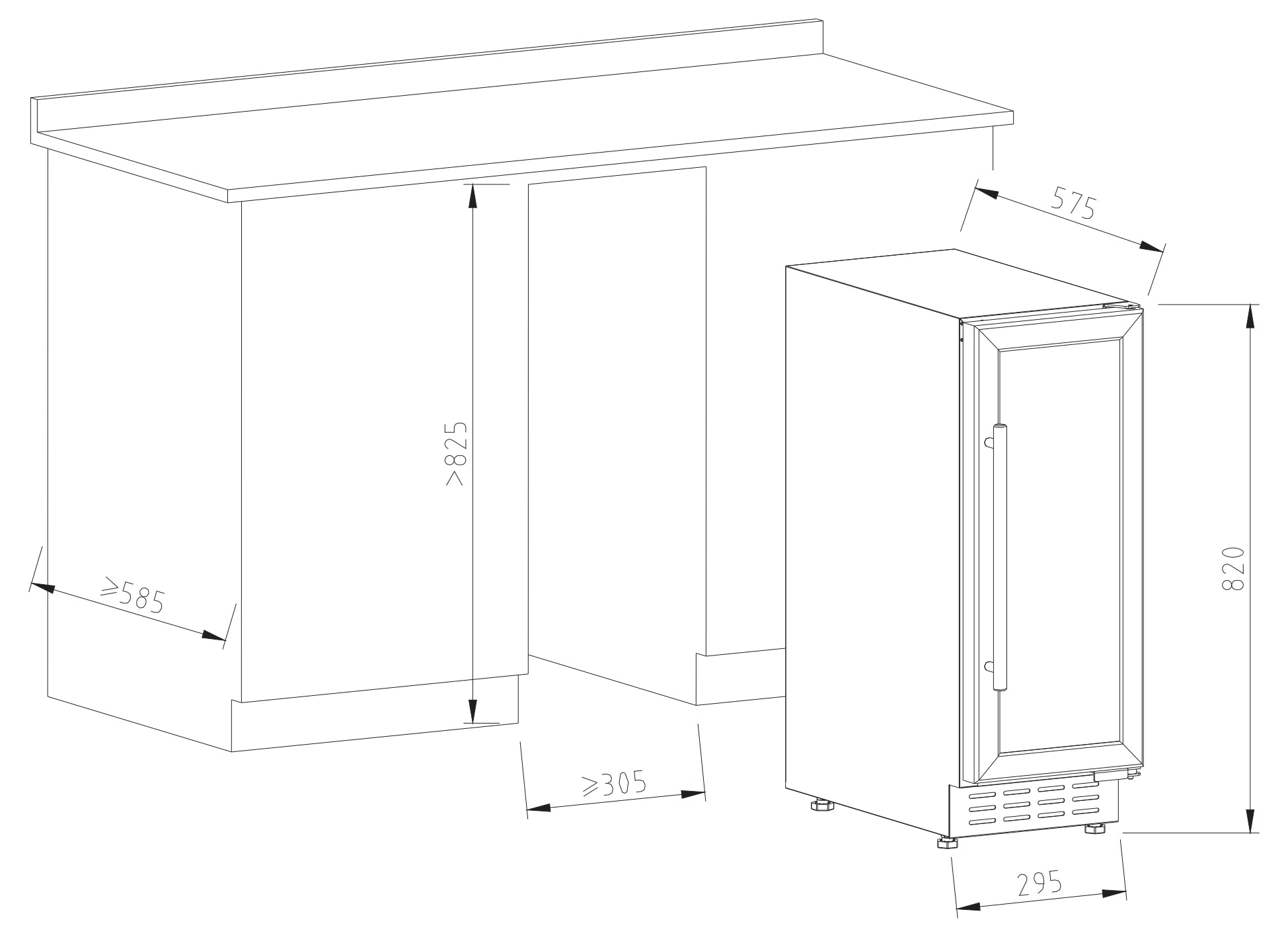 575

>825

820

≥585

≥305

295