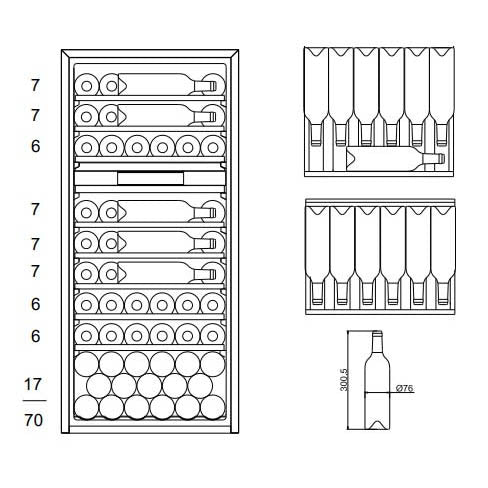 7
7
6
7
7
7
6
6
17
70

300.5
Ø76