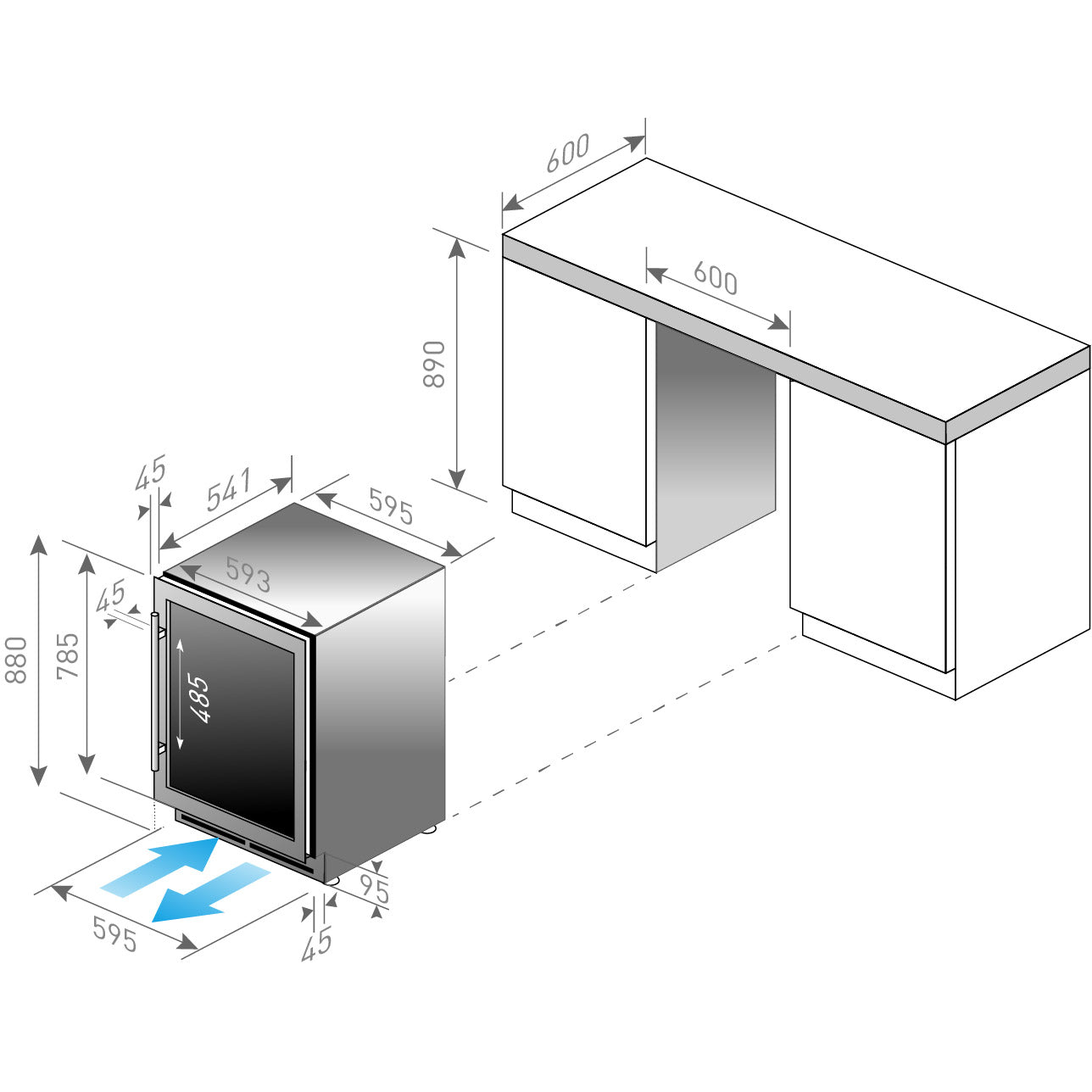 600
600
890
45
541
595
593
45
880
785
485
95
595
45