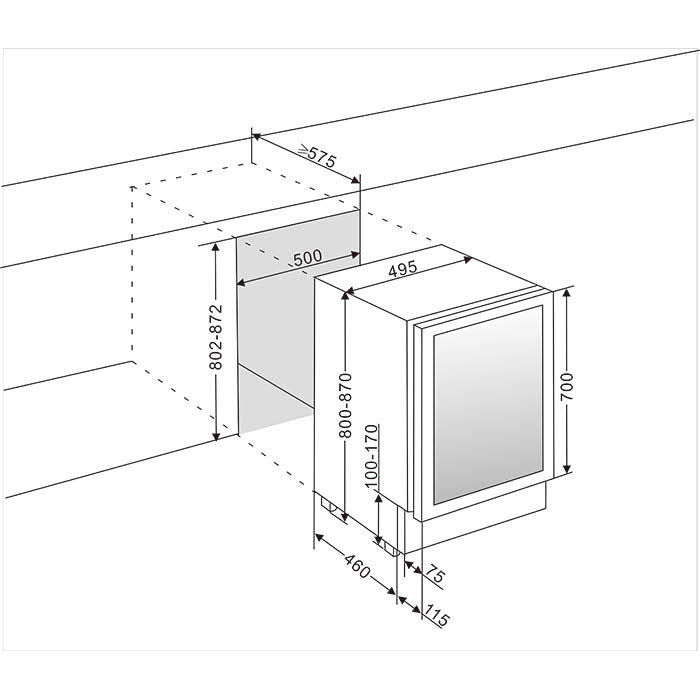 ≥575

500

495

802-872

800-870

700

100-170

460

75

115