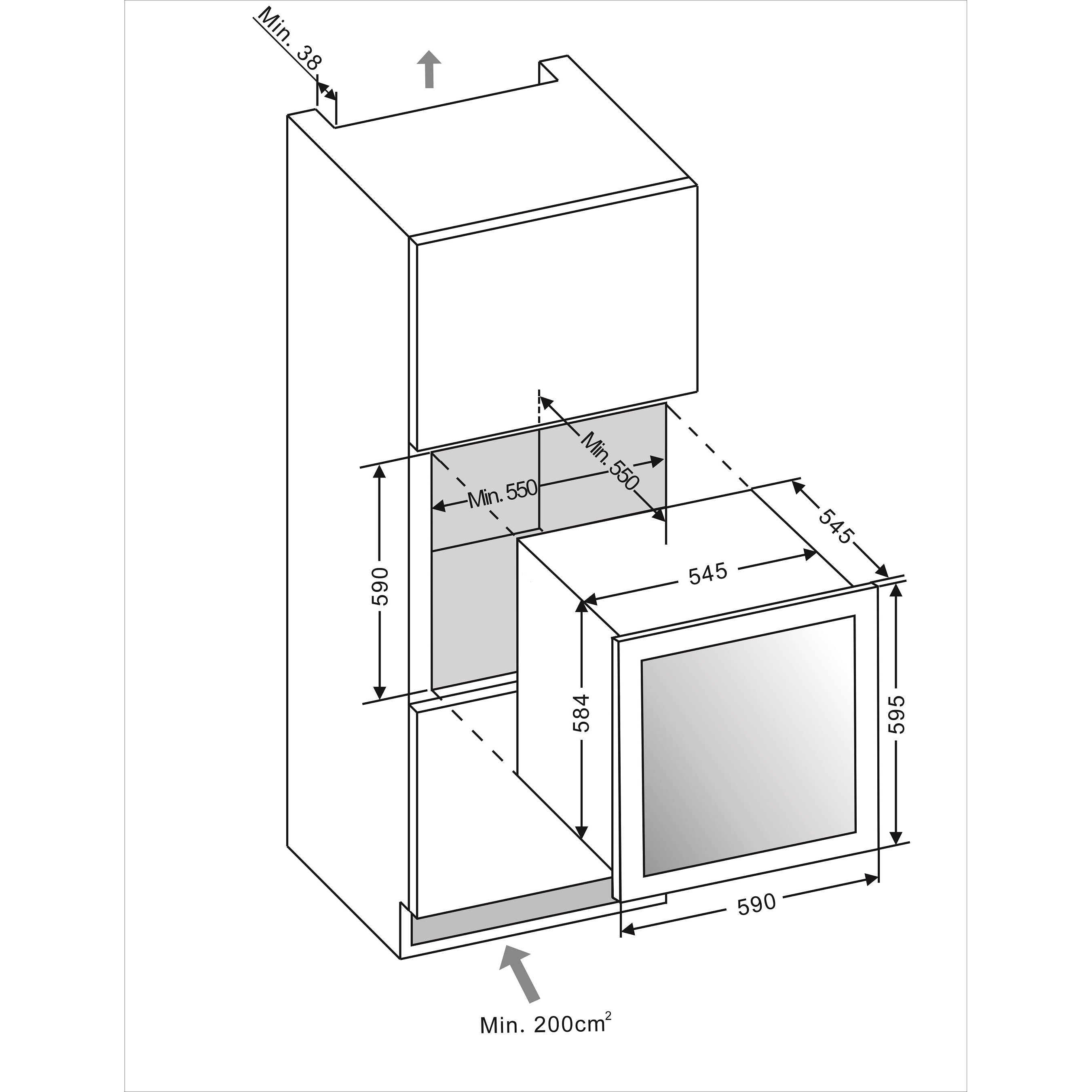 Min. 38

Min. 550

Min. 550

590

545

545

584

595

590

Min. $200cm^2$